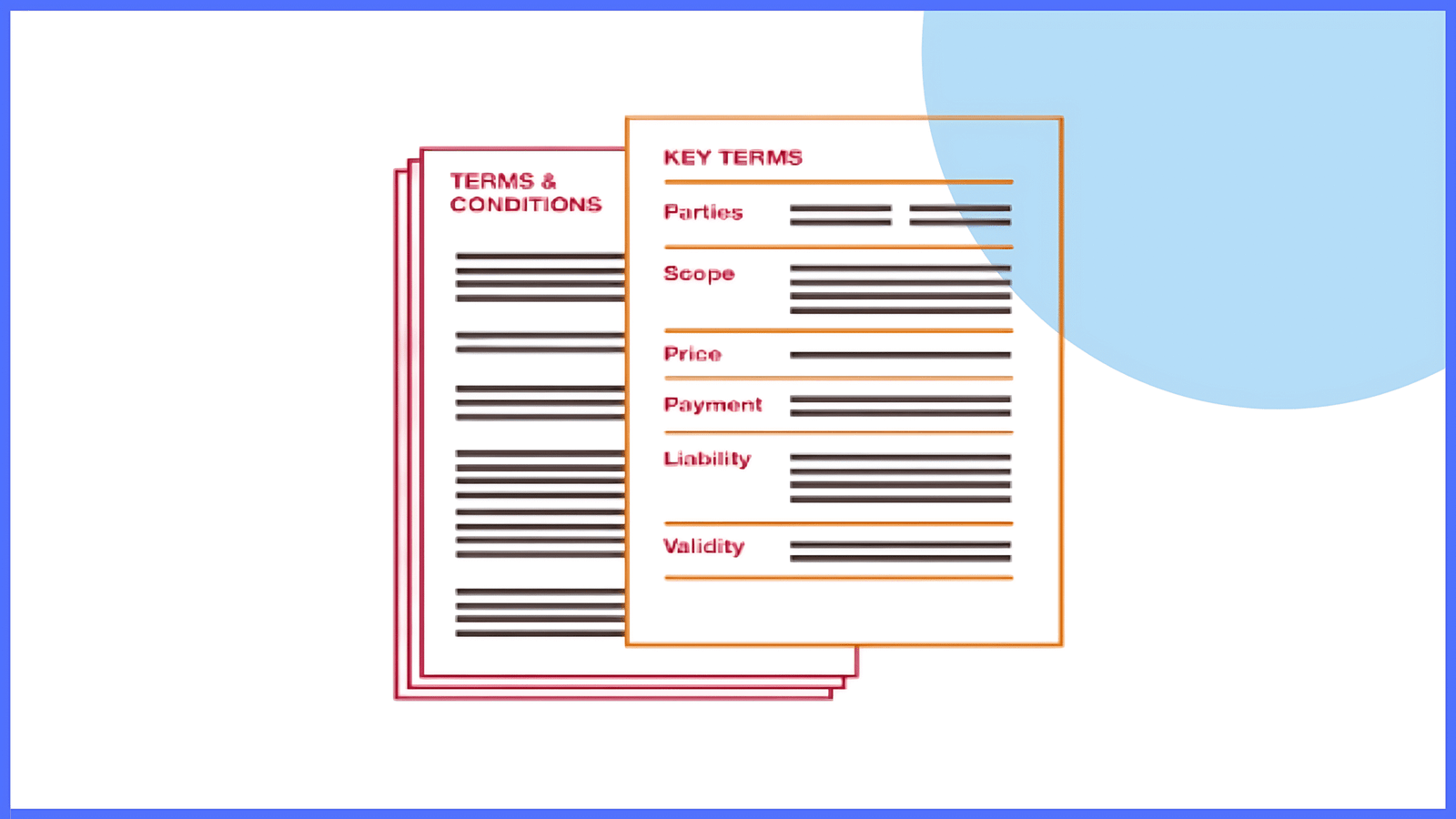 TERMS &
CONDITIONS

KEY TERMS

Parties

Scope

Price

Payment

Liability

Validity